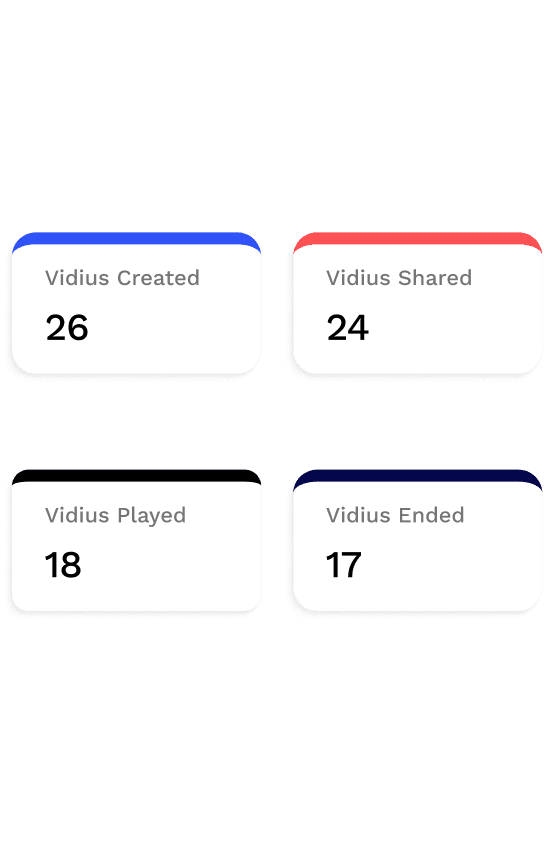 Vidius Created

26

Vidius Shared

24

Vidius Played

18

Vidius Ended

17